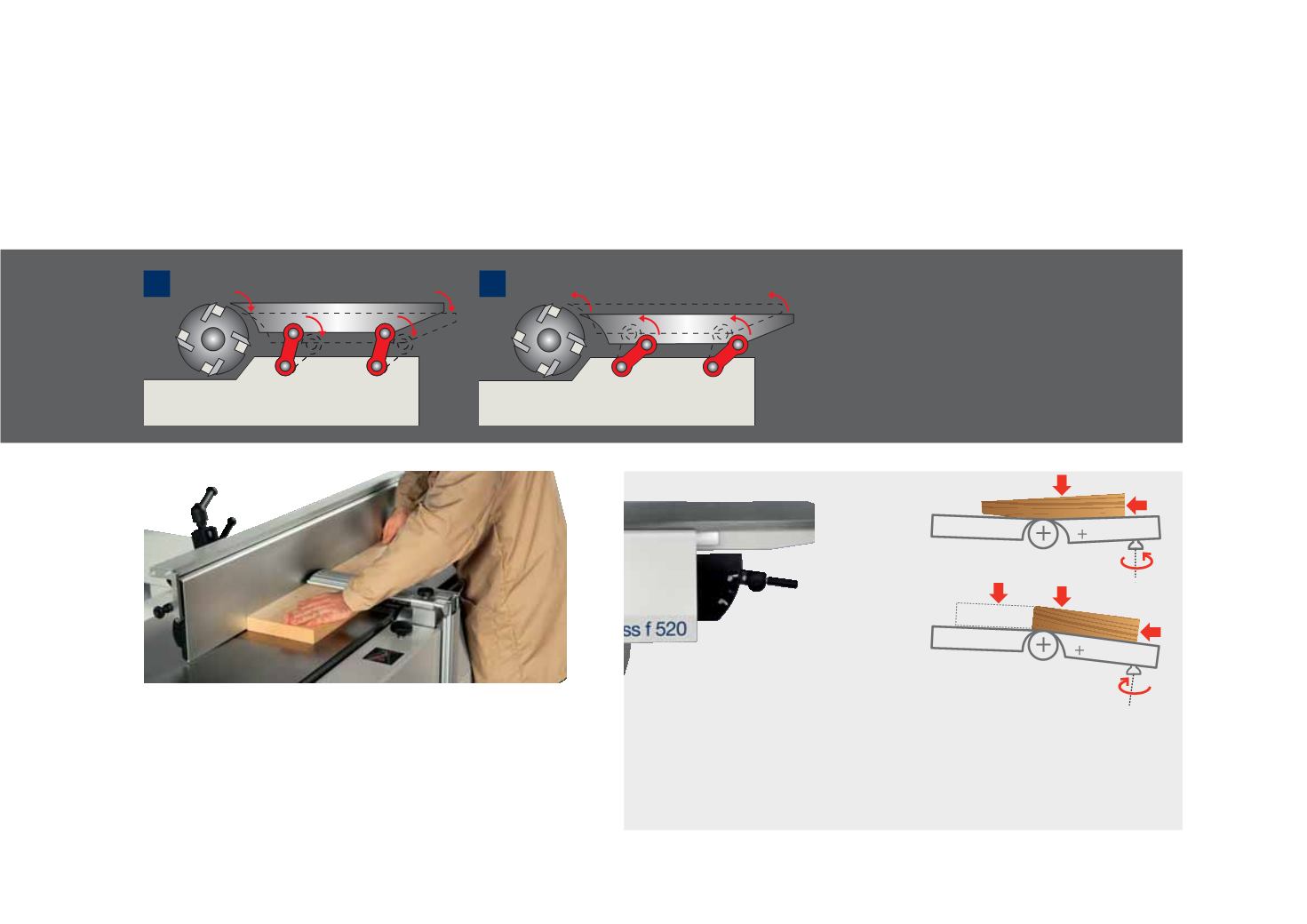 ss f 520